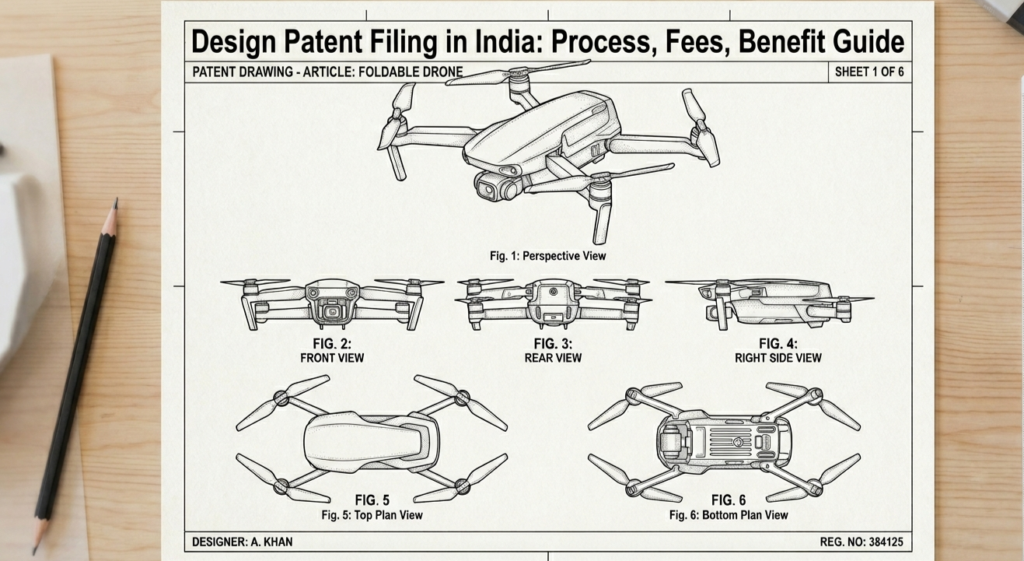 Design Patent Filing in India: Process, Fees, Benefit Guide

PATENT DRAWING - ARTICLE: FOLDABLE DRONE

SHEET 1 OF 6

Fig. 1: Perspective View

FIG. 2:
FRONT VIEW

FIG. 3:
REAR VIEW

FIG. 4:
RIGHT SIDE VIEW

FIG. 5
Fig. 5: Top Plan View

FIG. 6
Fig. 6: Bottom Plan View

DESIGNER: A. KHAN

REG. NO: 384125